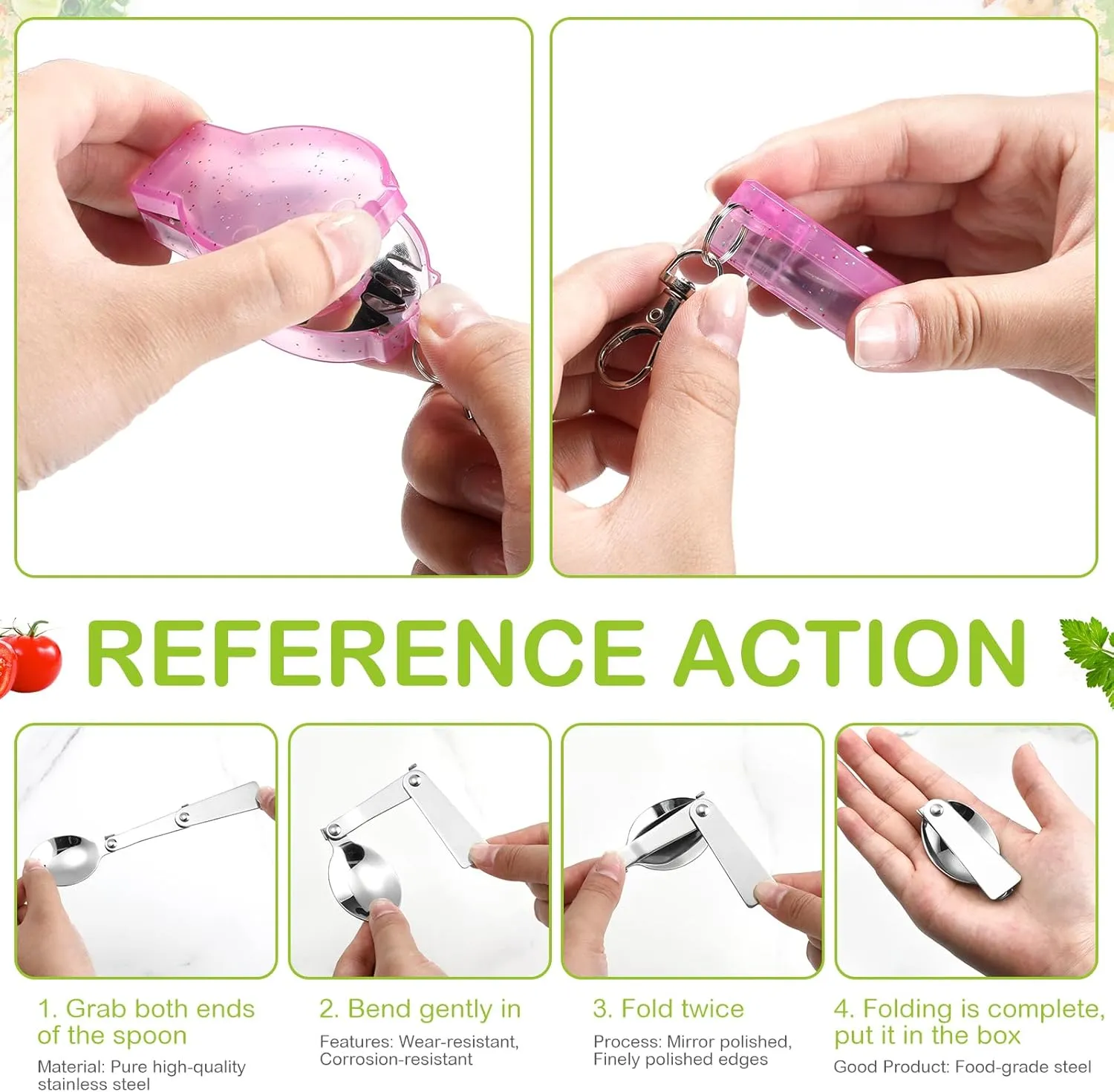 REFERENCE ACTION

1. Grab both ends of the spoon

Material: Pure high-quality stainless steel

2. Bend gently in

Features: Wear-resistant, Corrosion-resistant

3. Fold twice

Process: Mirror polished, Finely polished edges

4. Folding is complete, put it in the box

Good Product: Food-grade steel