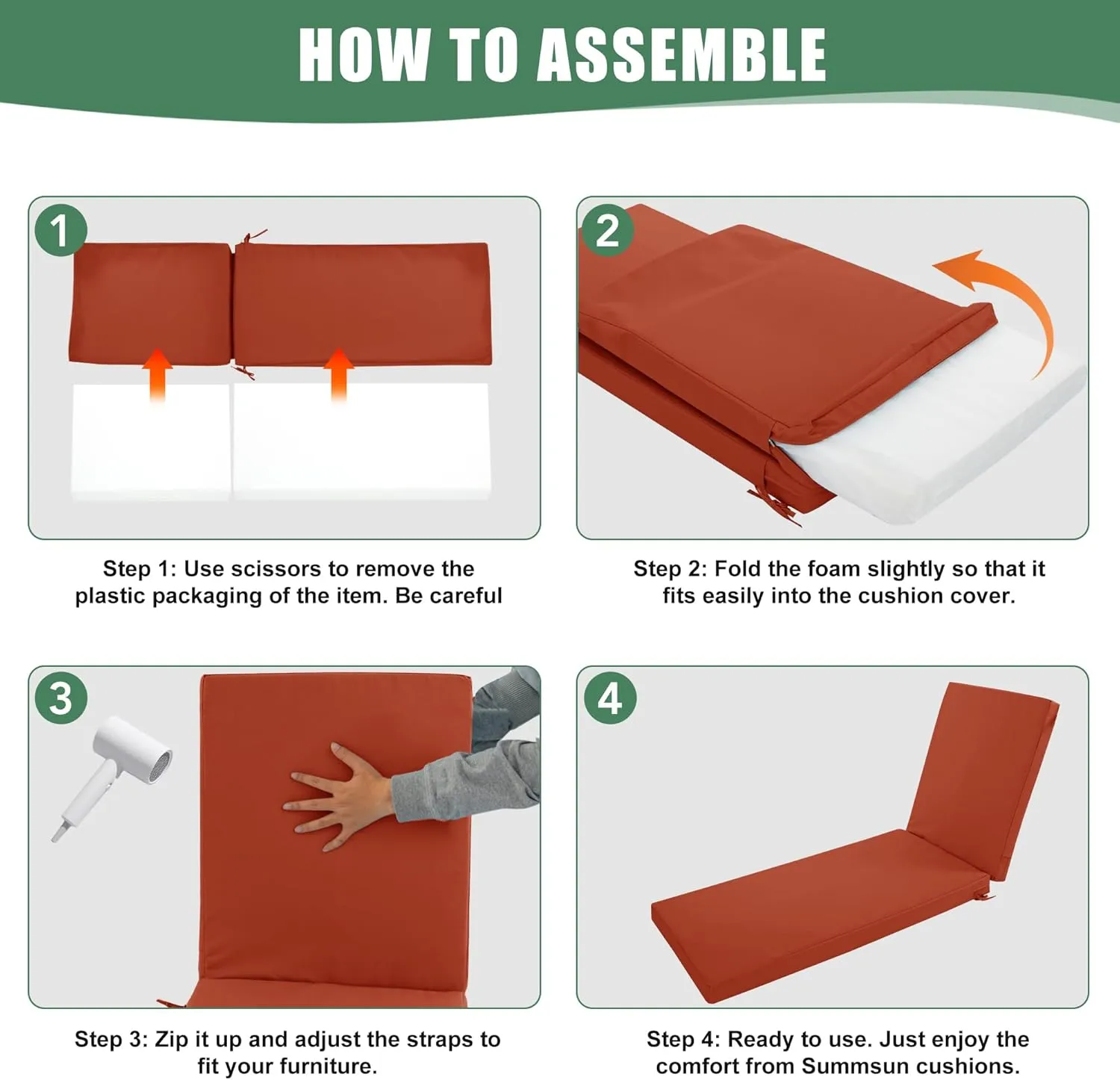 HOW TO ASSEMBLE

1

Step 1: Use scissors to remove the plastic packaging of the item. Be careful

2

Step 2: Fold the foam slightly so that it fits easily into the cushion cover.

3

Step 3: Zip it up and adjust the straps to fit your furniture.

4

Step 4: Ready to use. Just enjoy the comfort from Summsun cushions.