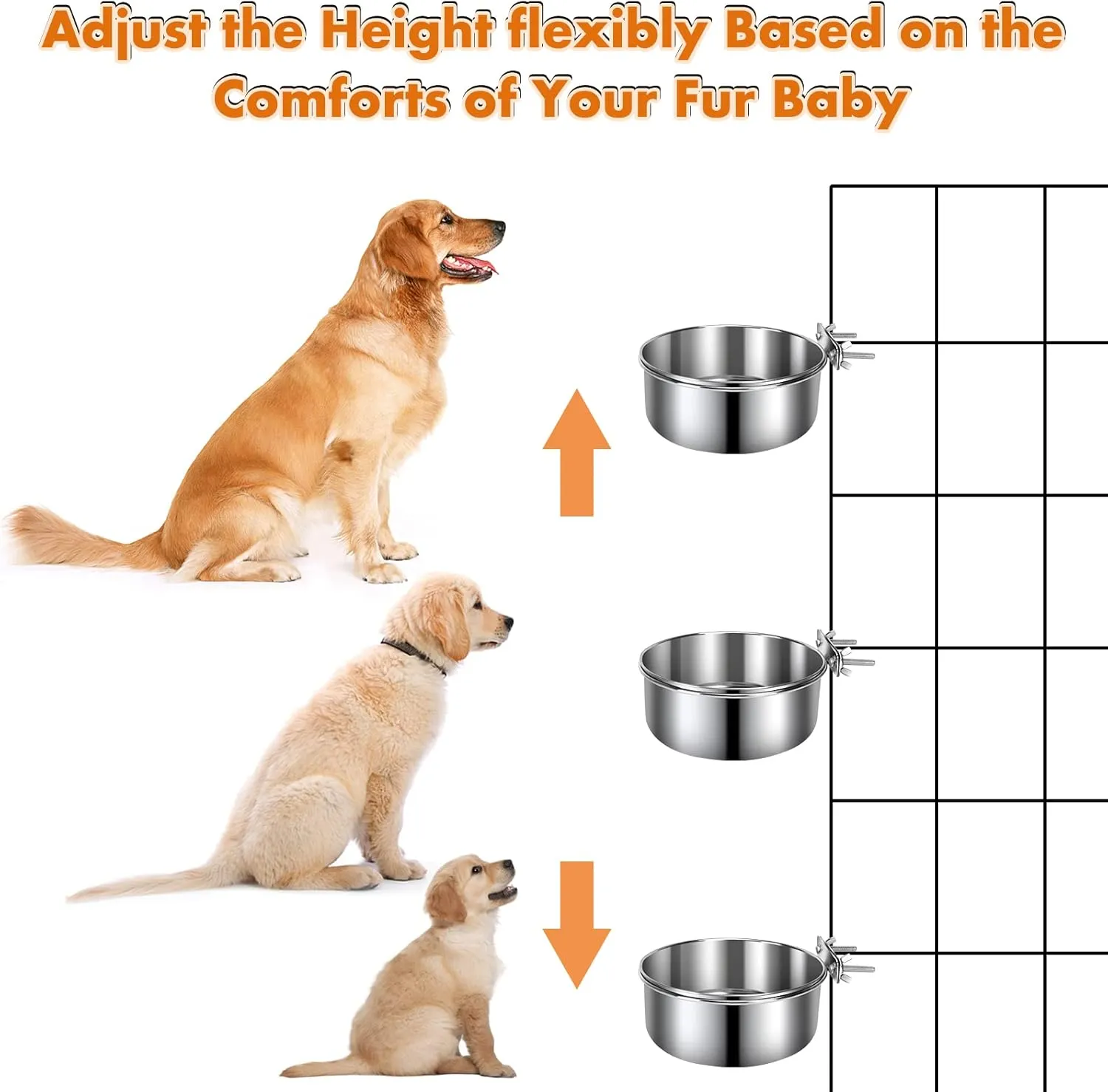 Adjust the Height flexibly Based on the Comforts of Your Fur Baby