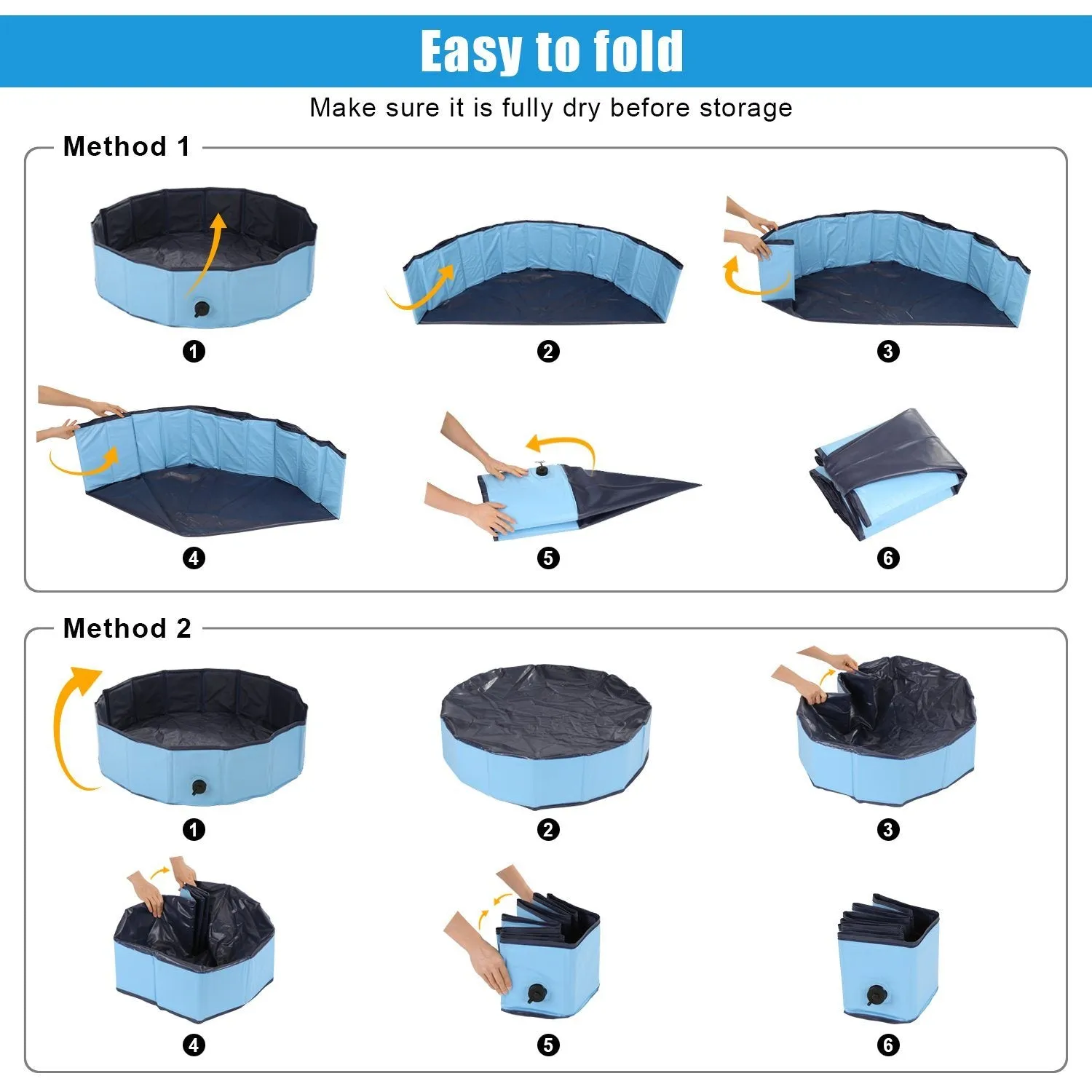 Easy to fold

Make sure it is fully dry before storage

Method 1

1
2
3
4
5
6

Method 2

1
2
3
4
5
6