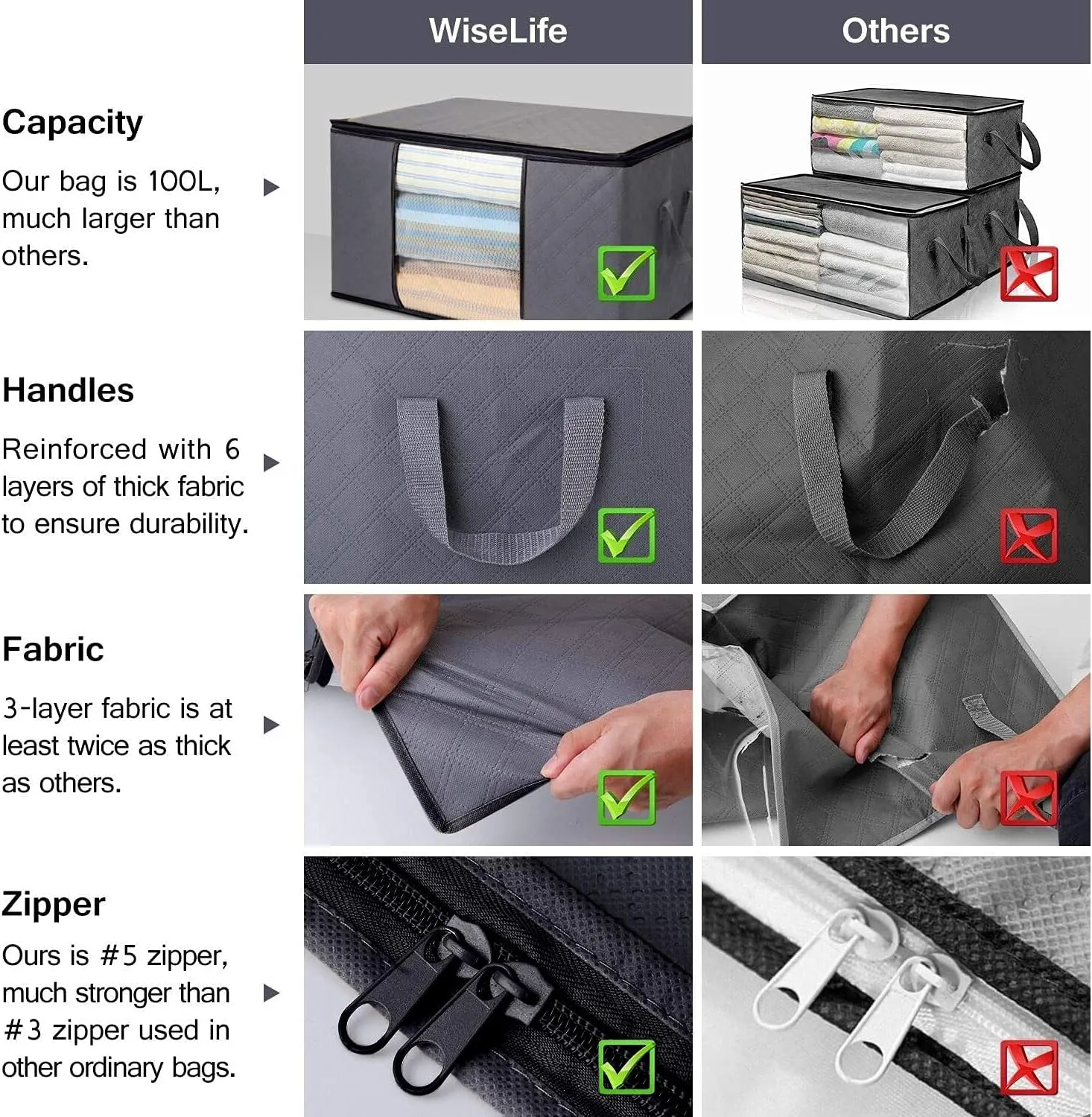 WiseLife

Others

Capacity

Our bag is 100L, much larger than others.

Handles

Reinforced with 6 layers of thick fabric to ensure durability.

Fabric

3-layer fabric is at least twice as thick as others.

Zipper

Ours is #5 zipper, much stronger than #3 zipper used in other ordinary bags.