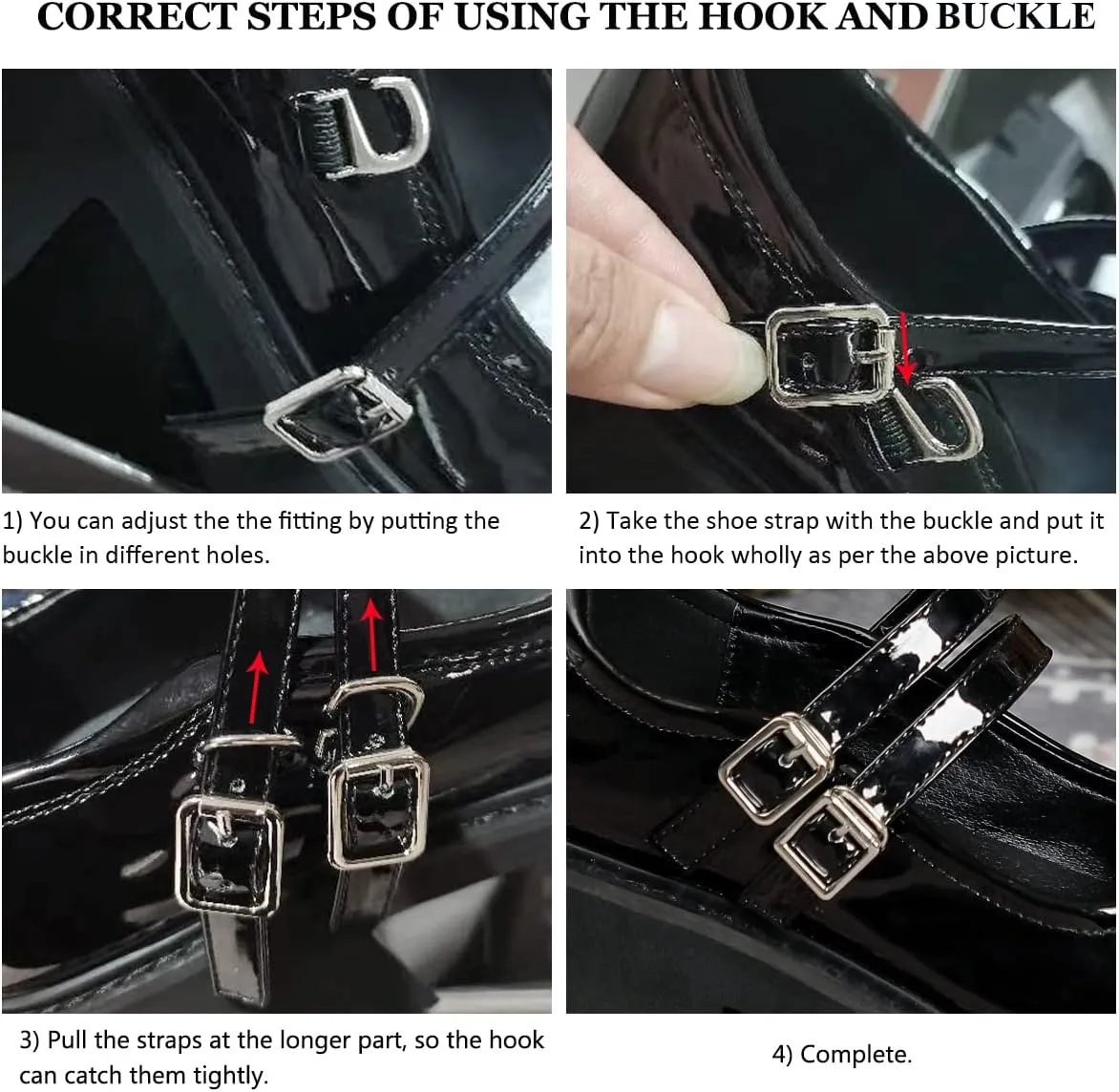 CORRECT STEPS OF USING THE HOOK AND BUCKLE

1) You can adjust the the fitting by putting the buckle in different holes.

2) Take the shoe strap with the buckle and put it into the hook wholly as per the above picture.

3) Pull the straps at the longer part, so the hook can catch them tightly.

4) Complete.